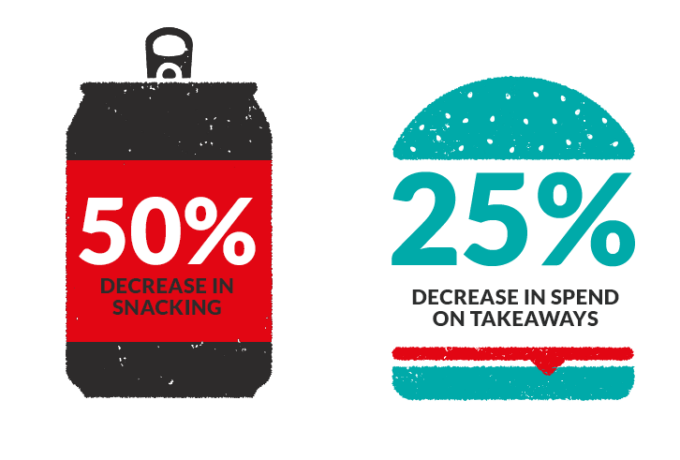 50%
DECREASE IN SNACKING

25%
DECREASE IN SPEND ON TAKEAWAYS